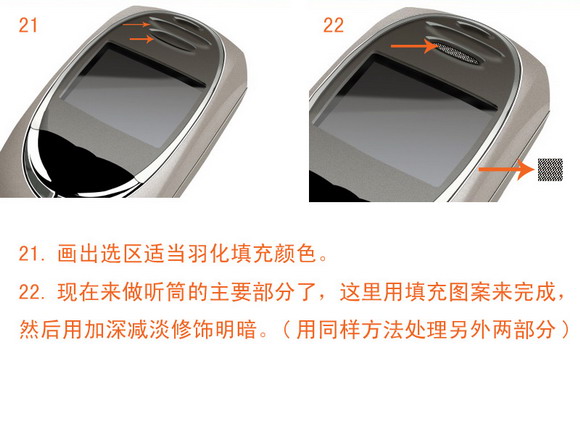 21

22

21. 画出选区适当羽化填充颜色。

22. 现在来做听筒的主要部分了，这里用填充图案来完成，然后用加深减淡修饰明暗。（用同样方法处理另外两部分）